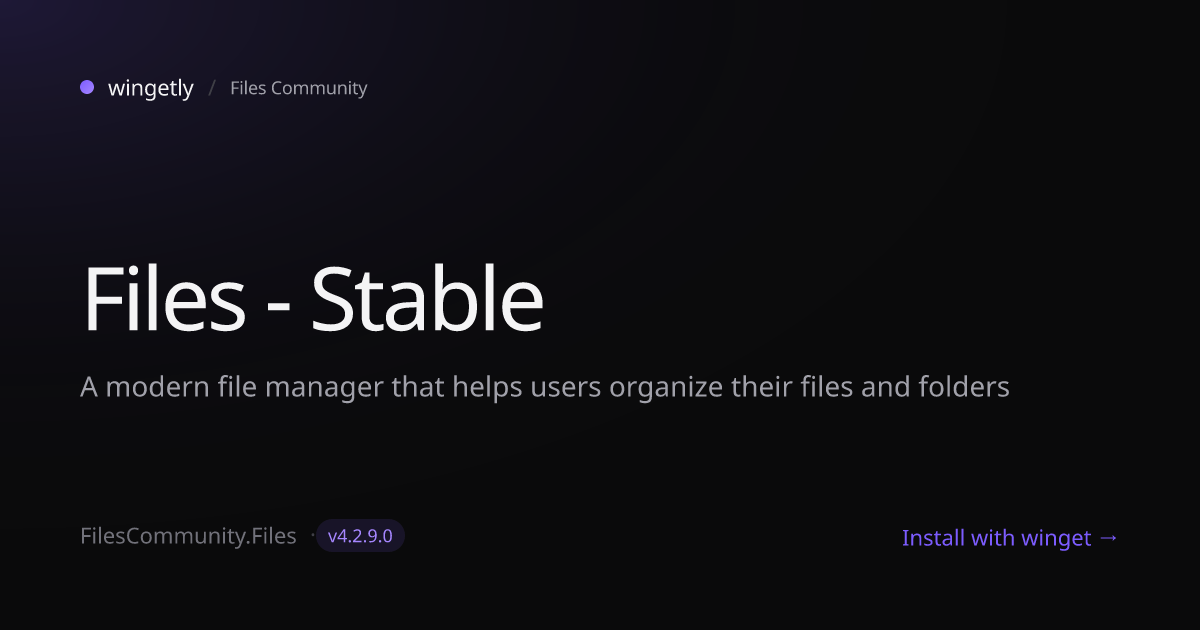 wingetly / Files Community

Files - Stable

A modern file manager that helps users organize their files and folders

FilesCommunity.Files · v4.2.9.0

Install with winget →